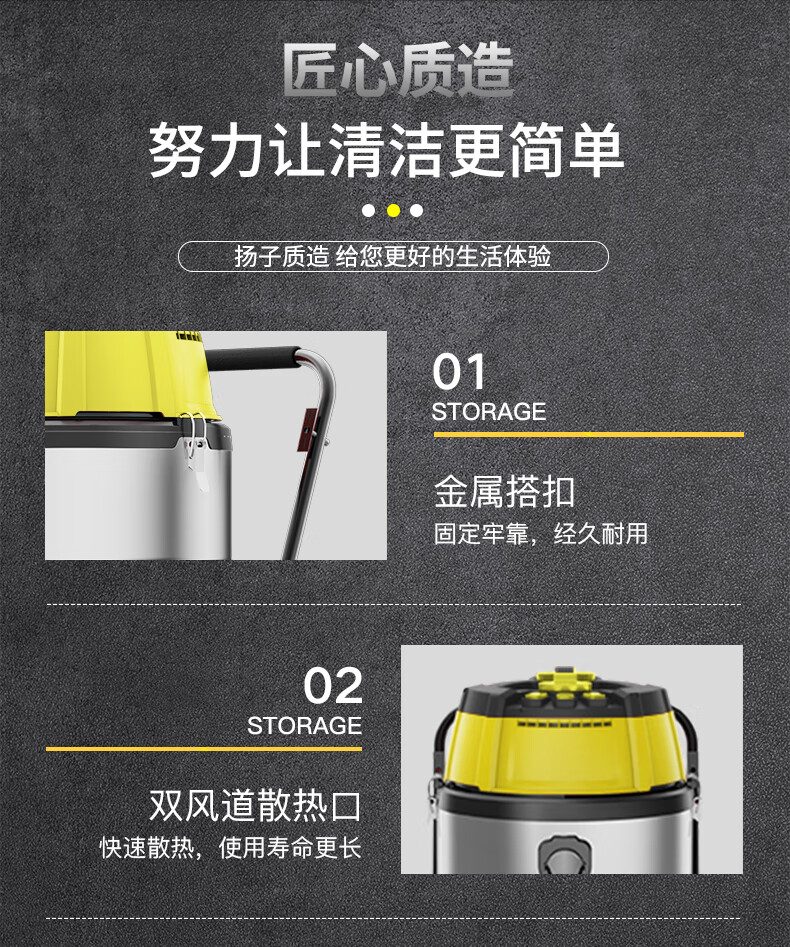 匠心质造
努力让清洁更简单

扬子质造 给您更好的生活体验

01
STORAGE

金属搭扣
固定牢靠，经久耐用

02
STORAGE

双风道散热口
快速散热，使用寿命更长